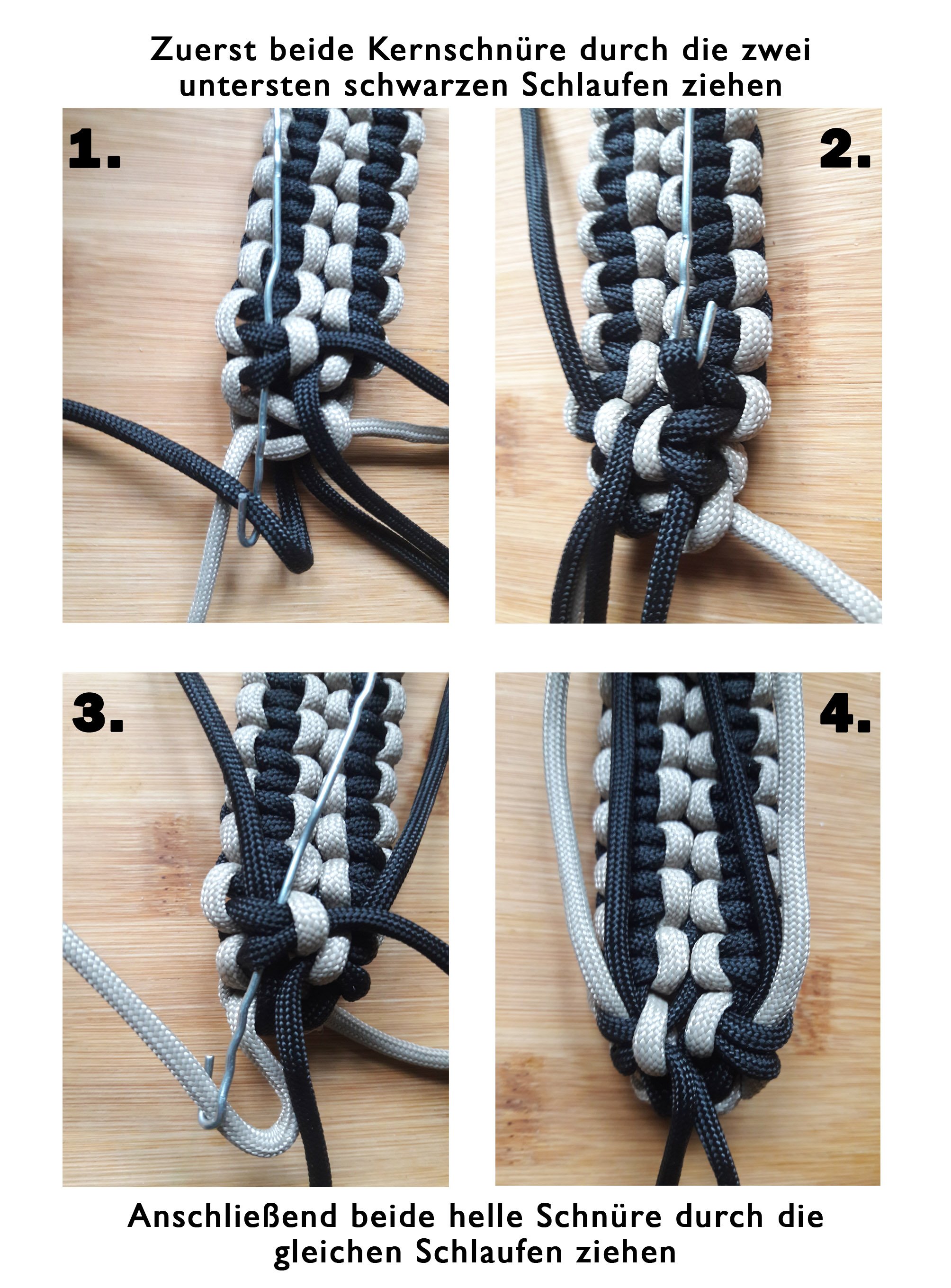 Zuerst beide Kernschnüre durch die zwei untersten schwarzen Schlaufen ziehen

1.

2.

3.

4.

Anschließend beide helle Schnüre durch die gleichen Schlaufen ziehen